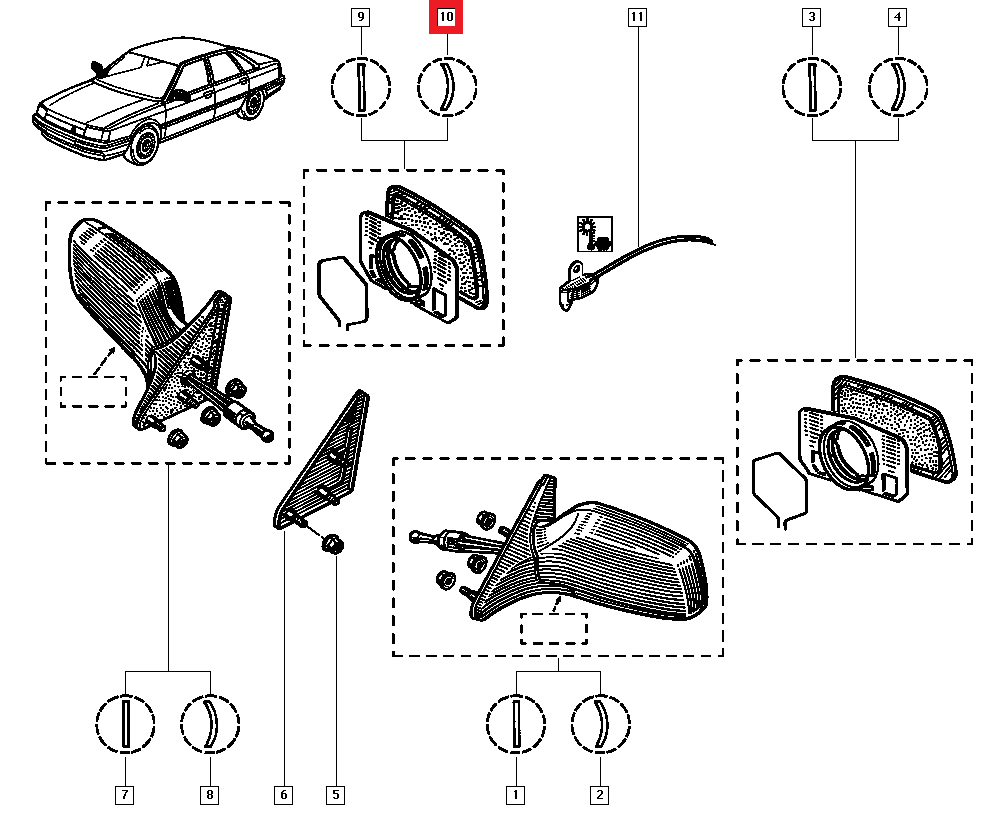 9
10
11
3
4
7
8
6
5
1
2